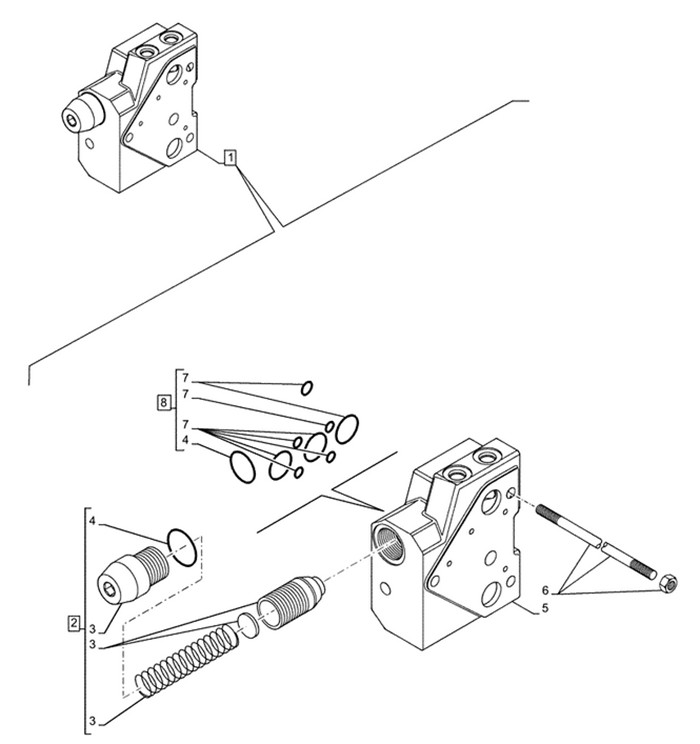 1

7
8
7
7
4

4
2
3
3
3

6
5