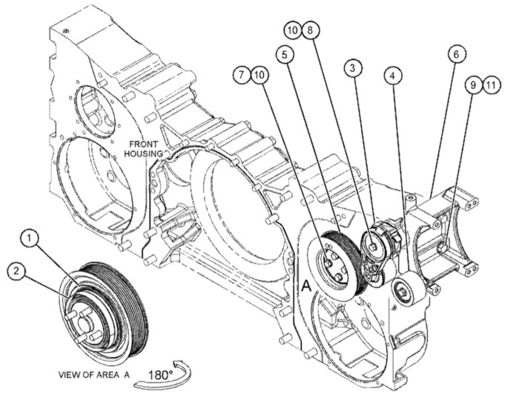 10 8
5
7 10
3
4
6
9 11
FRONT HOUSING
1
2
A
VIEW OF AREA A
180°